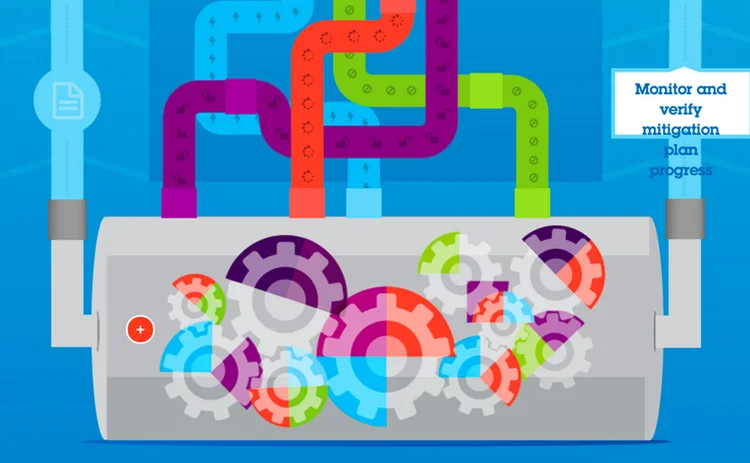 Monitor and verify mitigation plan progress